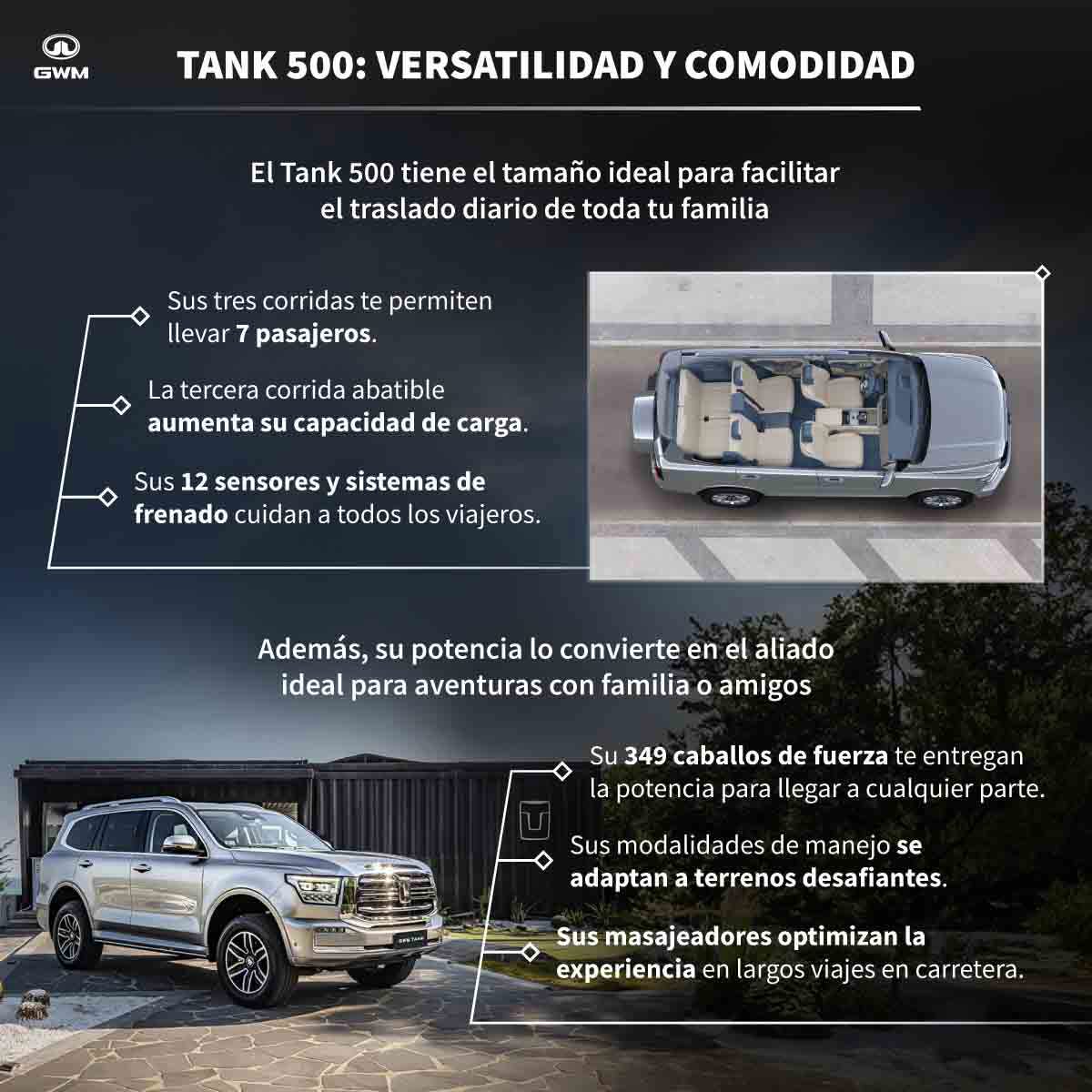 GWM

TANK 500: VERSATILIDAD Y COMODIDAD

El Tank 500 tiene el tamaño ideal para facilitar el traslado diario de toda tu familia

Sus tres corridas te permiten llevar 7 pasajeros.

La tercera corrida abatible aumenta su capacidad de carga.

Sus 12 sensores y sistemas de frenado cuidan a todos los viajeros.

Además, su potencia lo convierte en el aliado ideal para aventuras con familia o amigos

Su 349 caballos de fuerza te entregan la potencia para llegar a cualquier parte.

Sus modalidades de manejo se adaptan a terrenos desafiantes.

Sus masajeadores optimizan la experiencia en largos viajes en carretera.